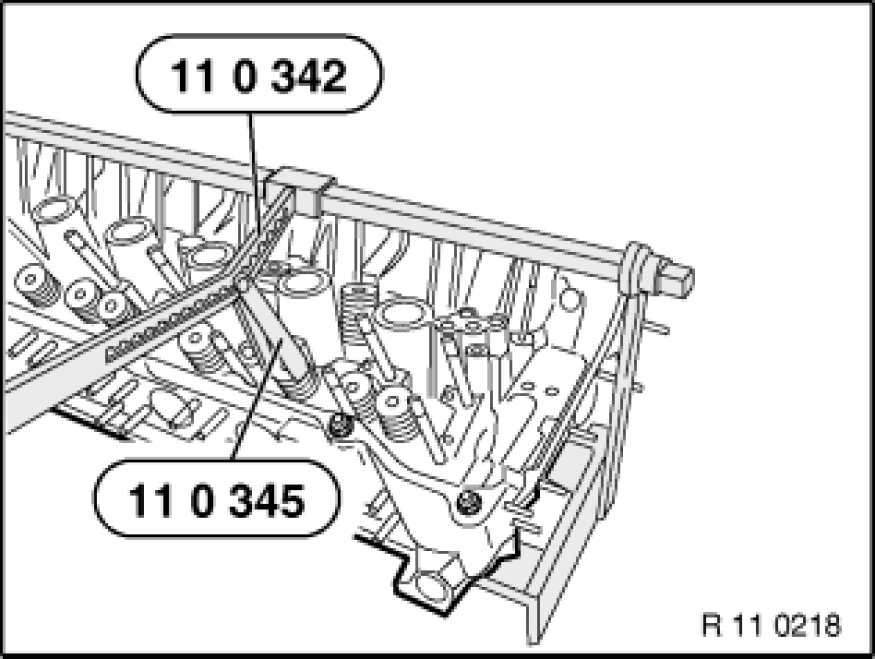 11 0 342

11 0 345

R 11 0218