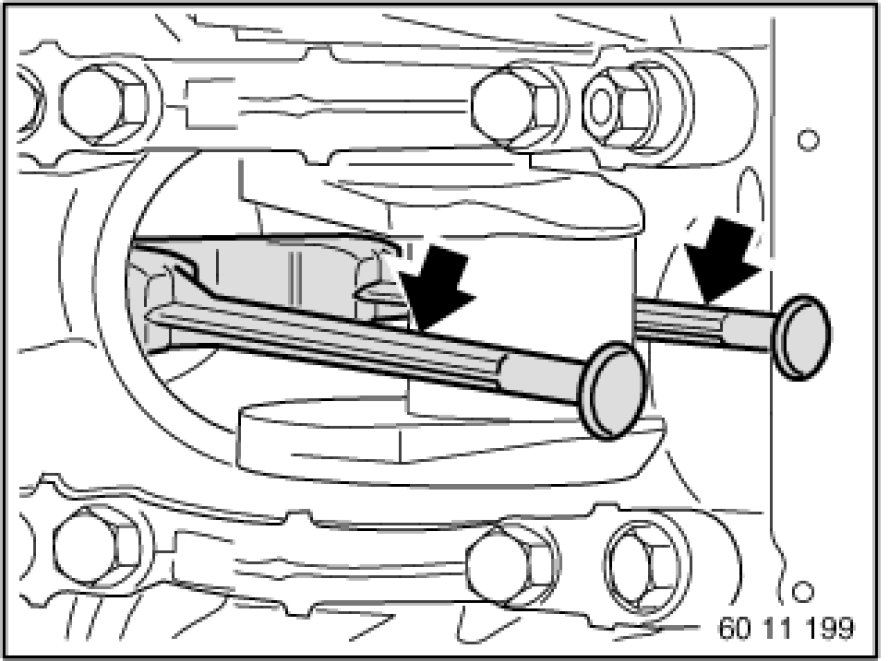 60 11 199