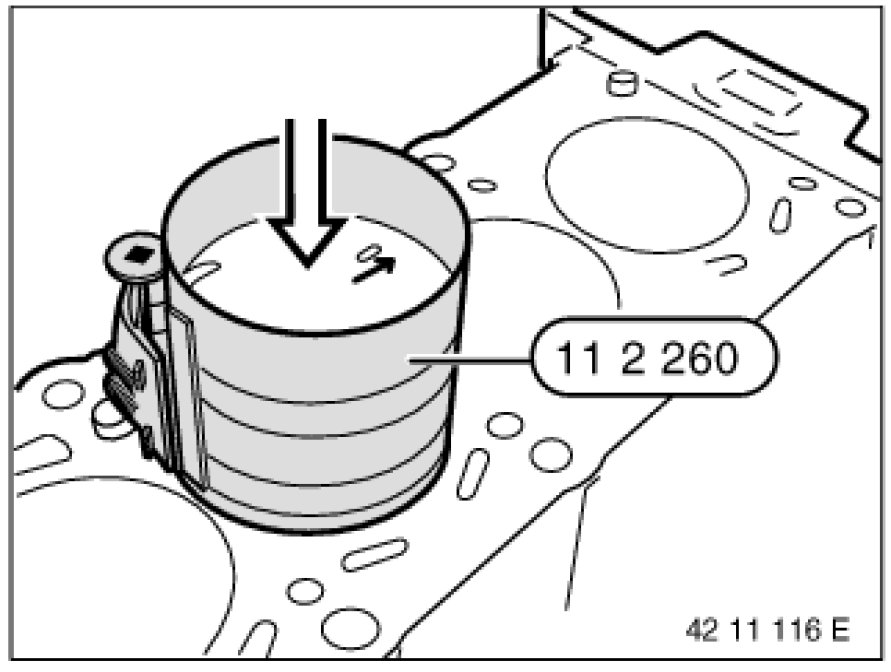 11 2 260

42 11 116 E