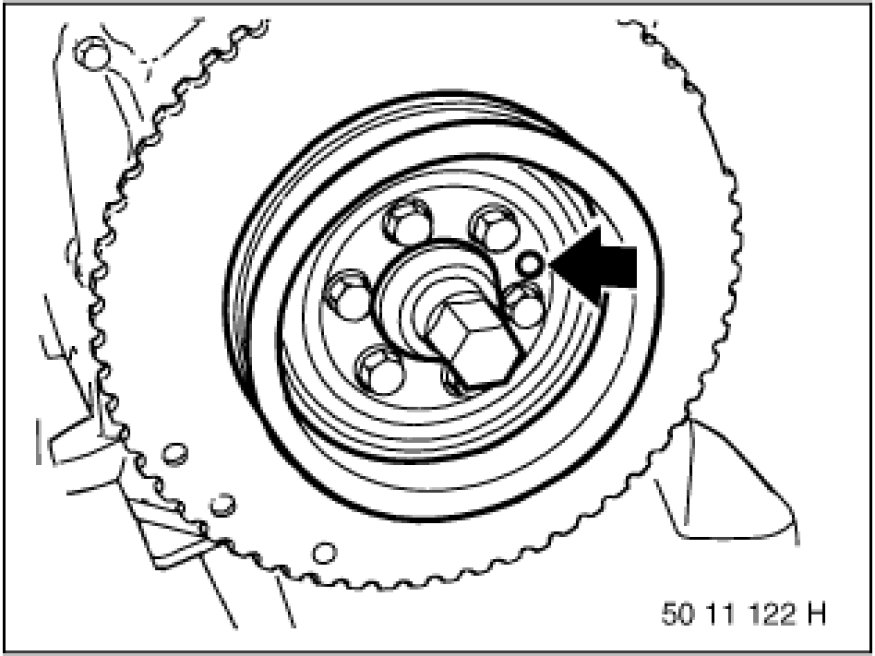 50 11 122 H