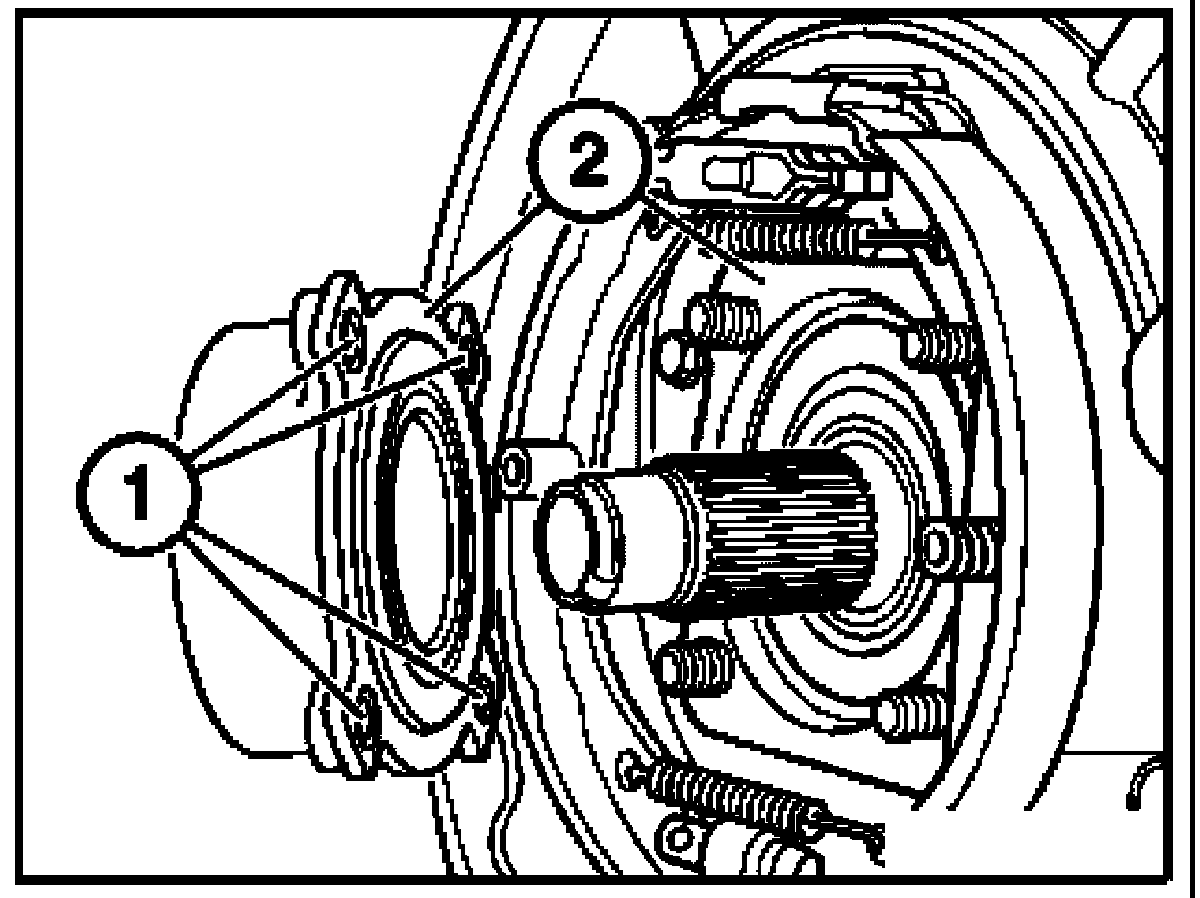 2

1