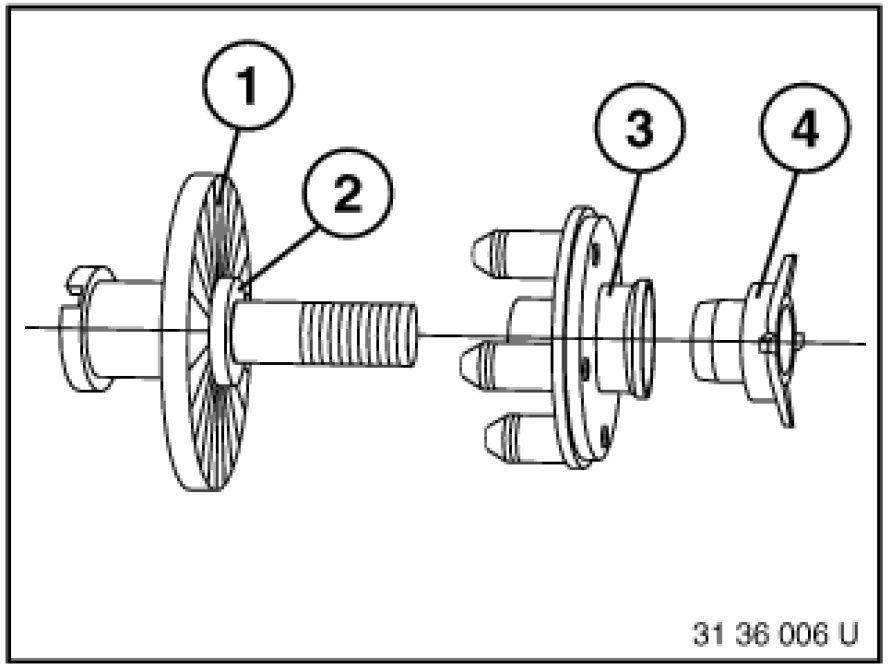 1
2
3
4
31 36 006 U