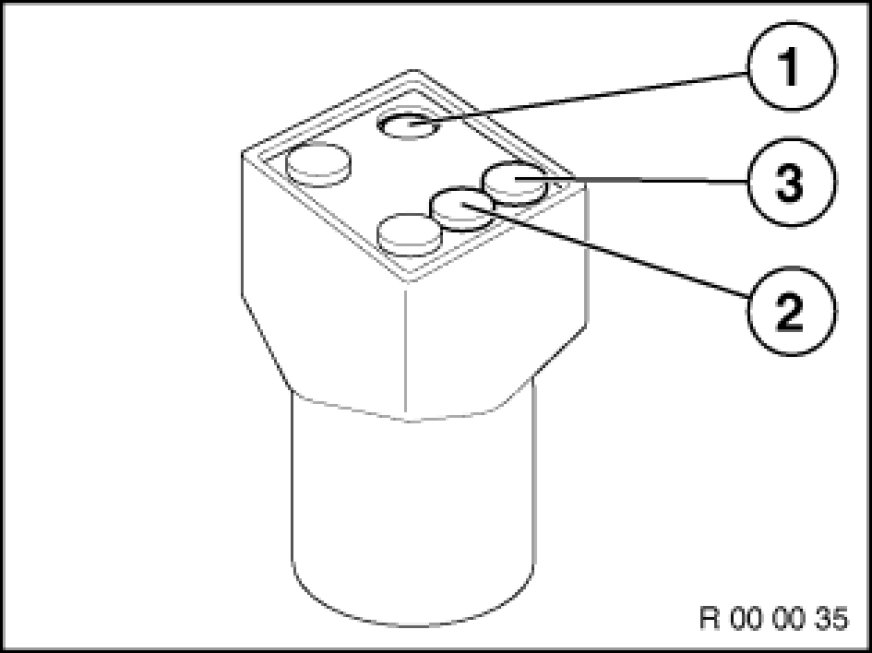 1
3
2
R 00 00 35