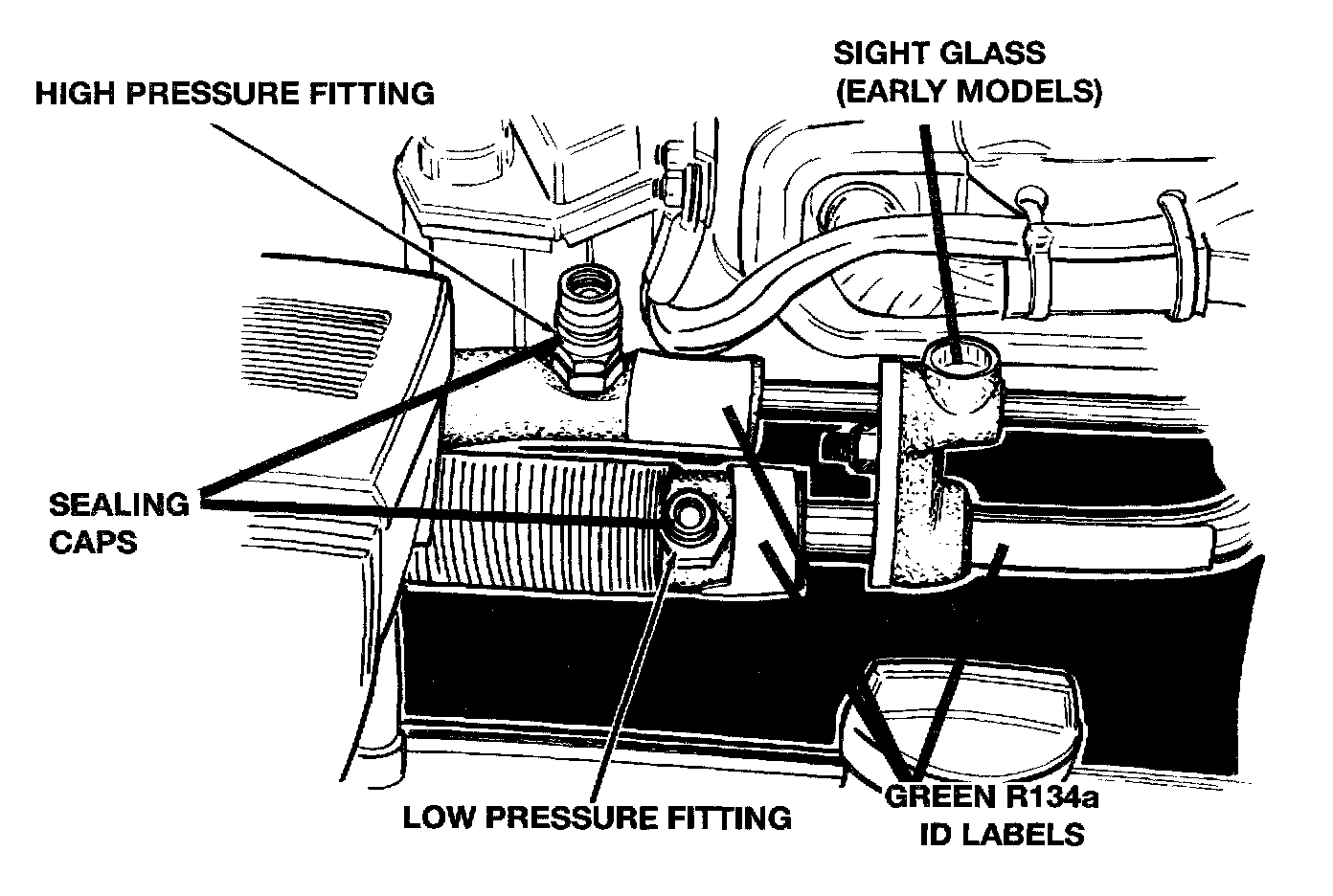 HIGH PRESSURE FITTING

SIGHT GLASS (EARLY MODELS)

SEALING CAPS

LOW PRESSURE FITTING

GREEN R134a ID LABELS