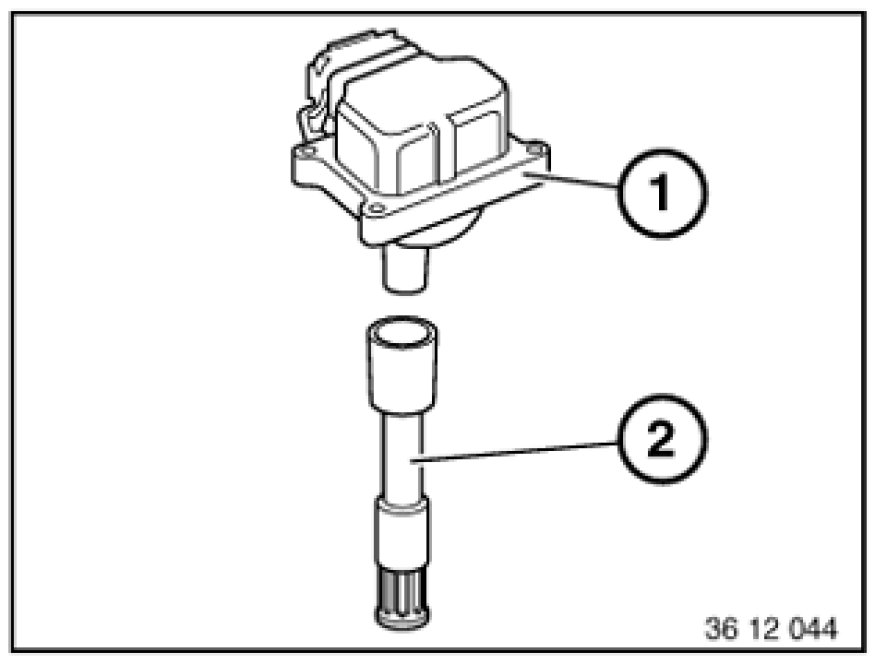 1
2
36 12 044