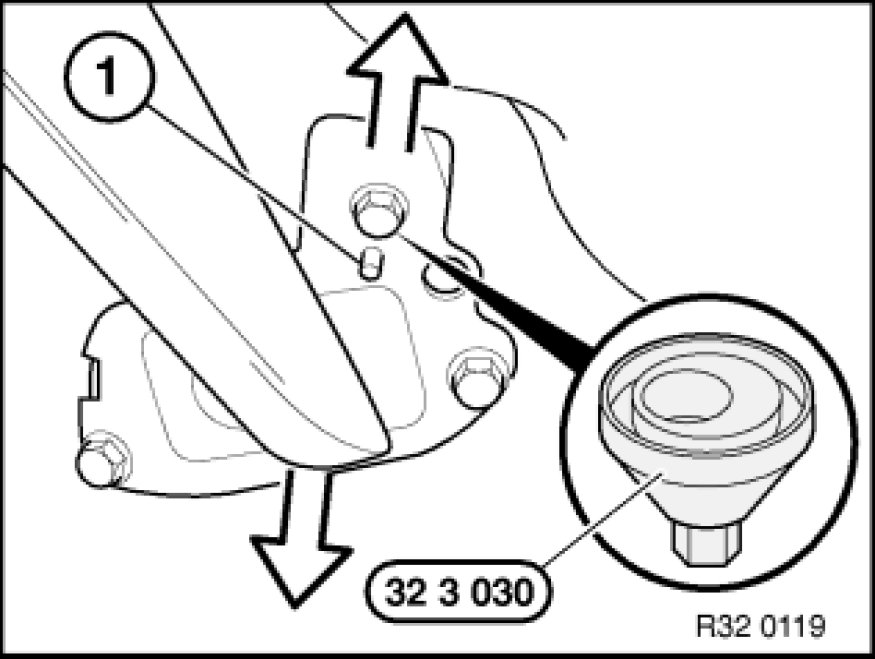 1

32 3 030

R32 0119