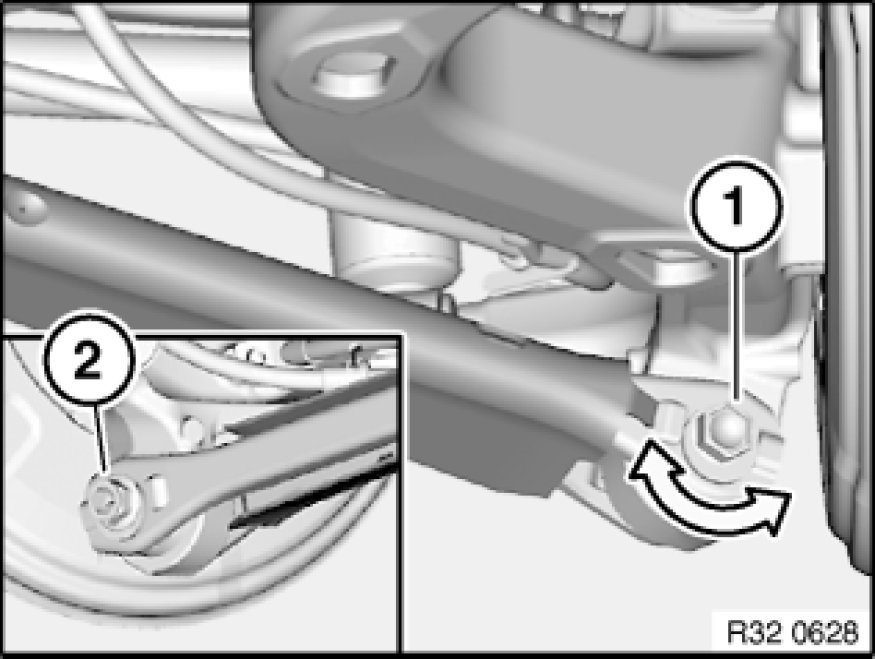 1
2
R32 0628