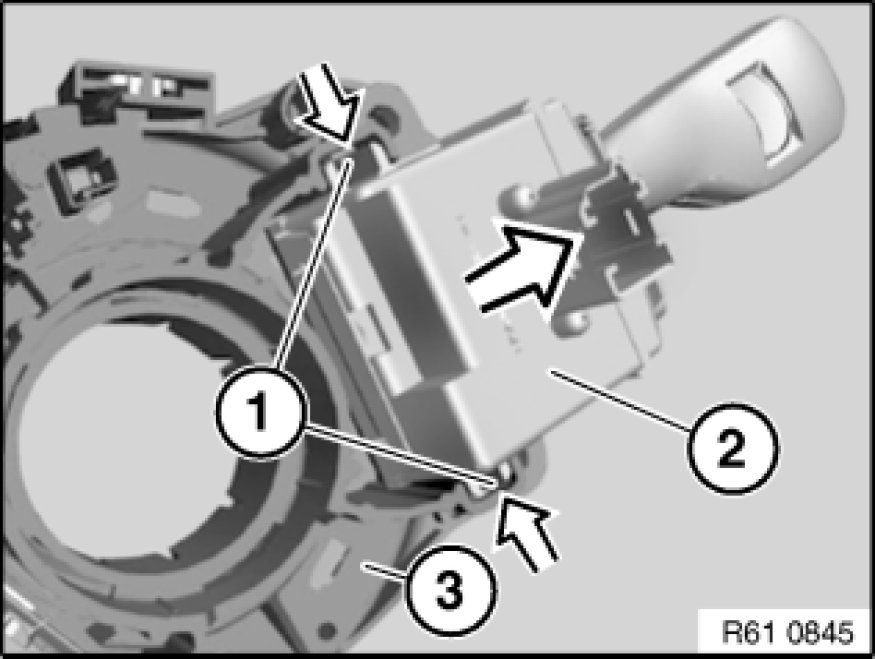 1
2
3
R61 0845