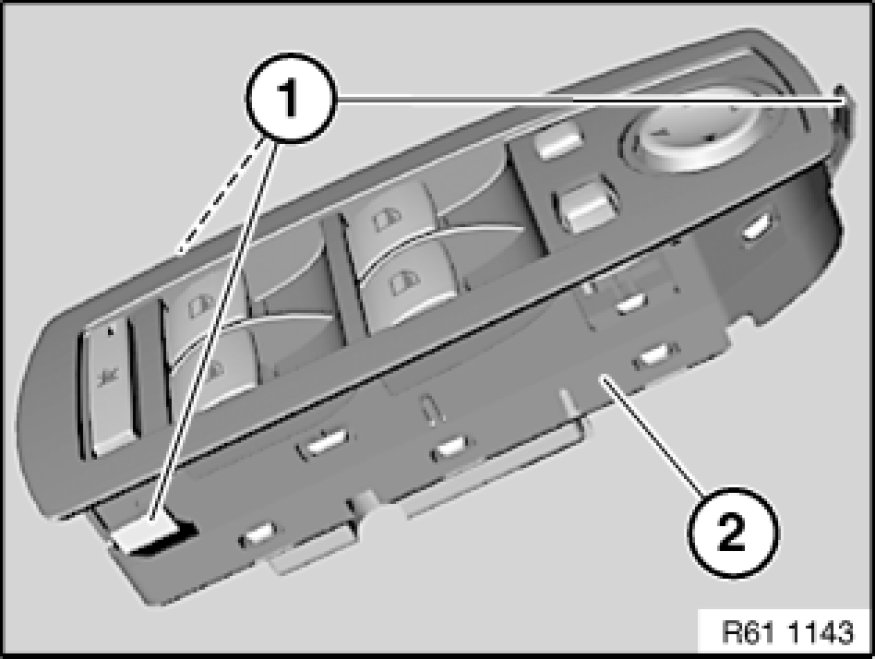 1
2
R61 1143