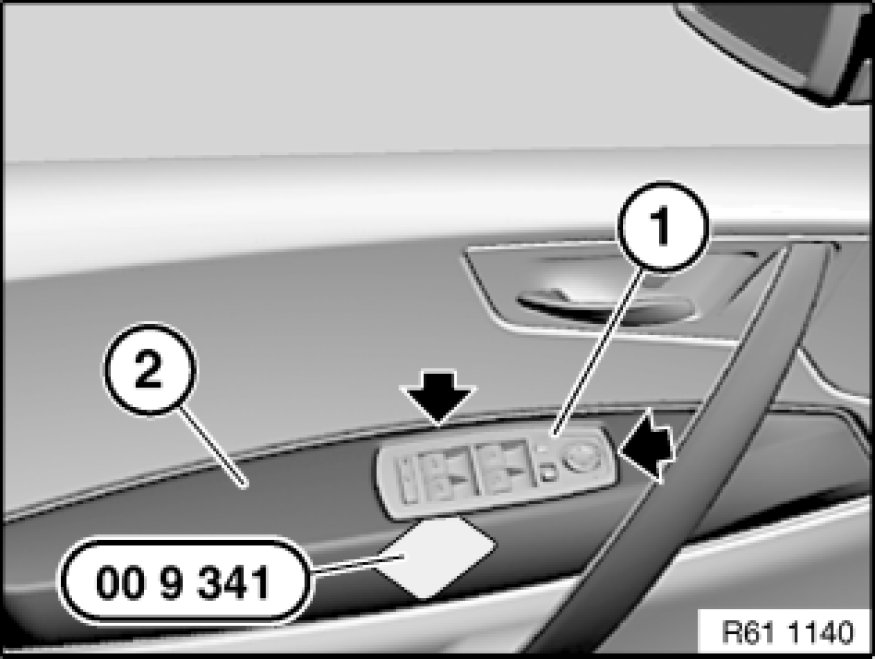 1

2

00 9 341

R61 1140