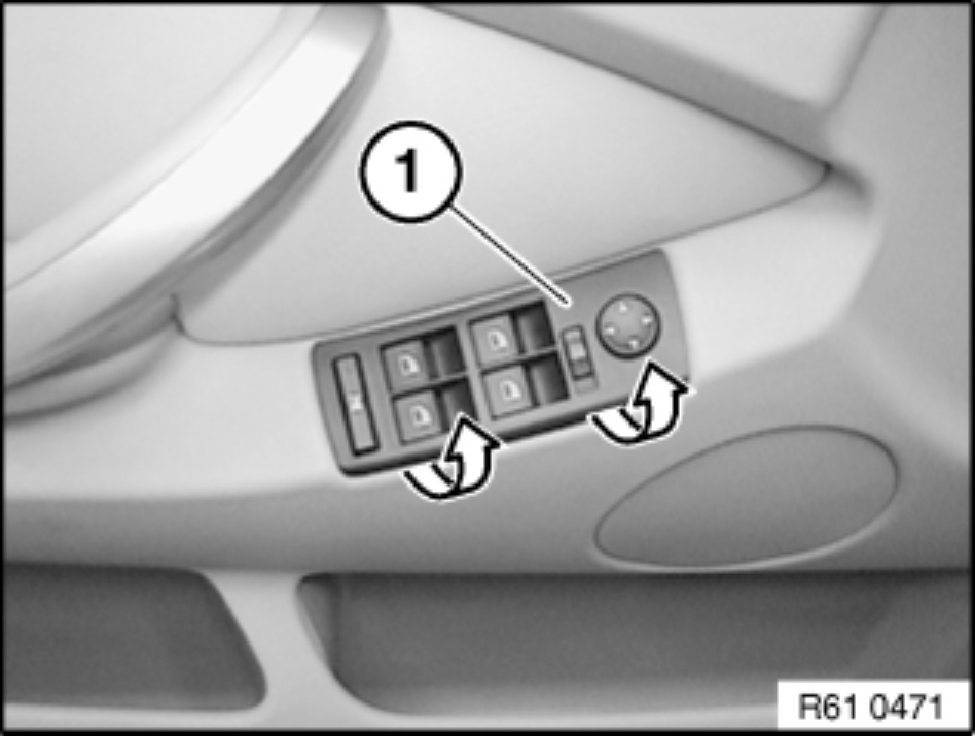 1

R61 0471