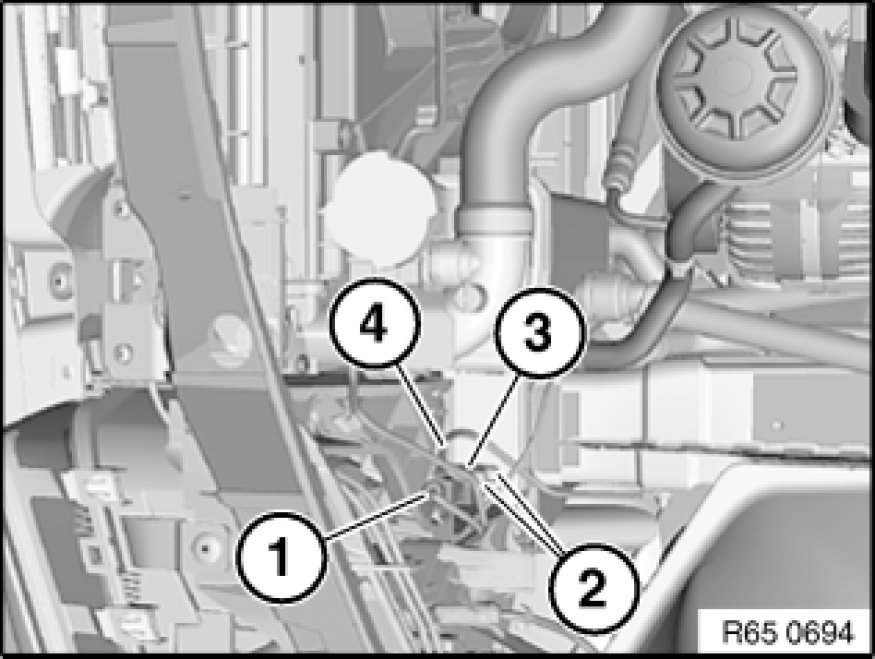 4
3
1
2
R65 0694