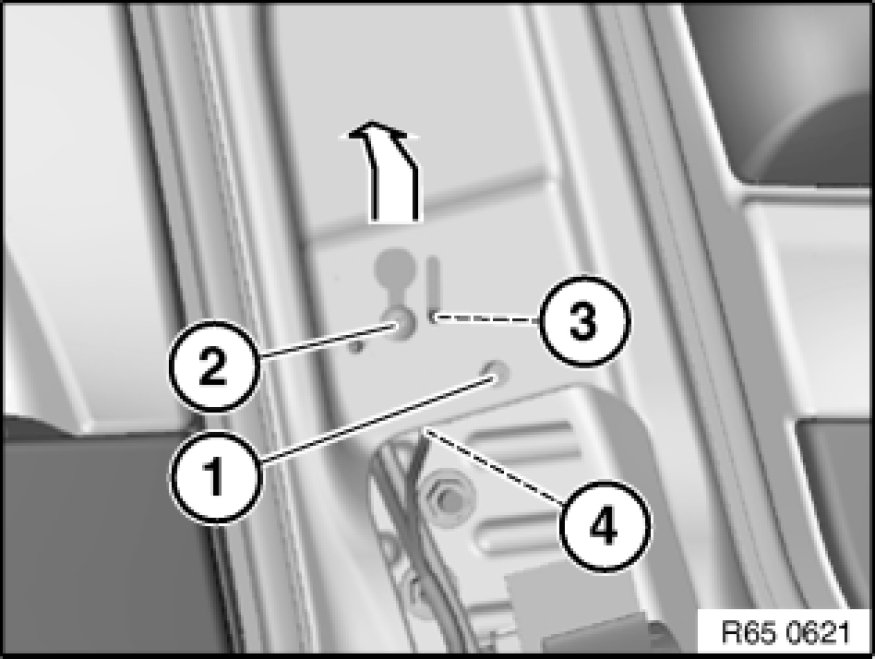 3
2
1
4
R65 0621