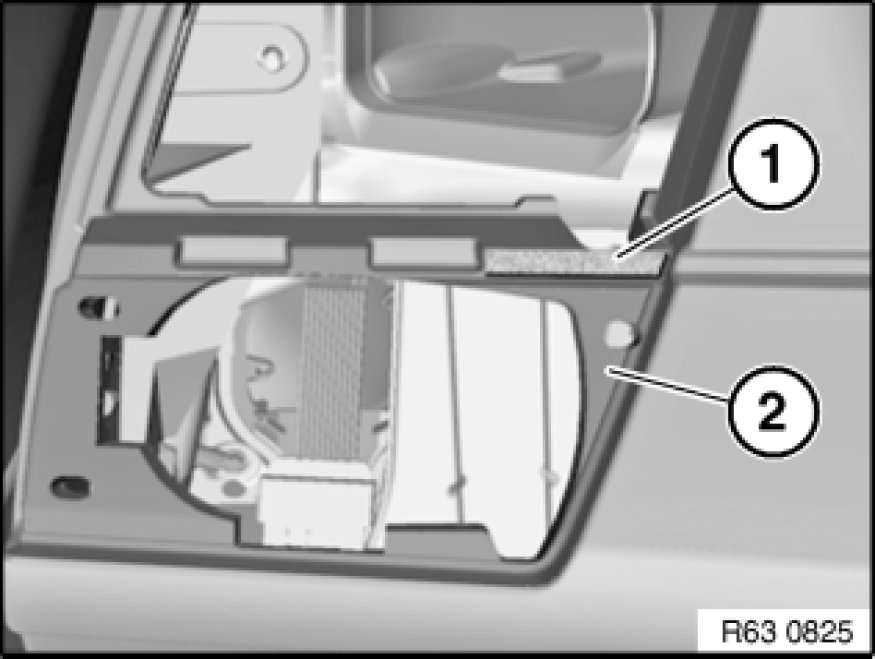 1
2
R63 0825