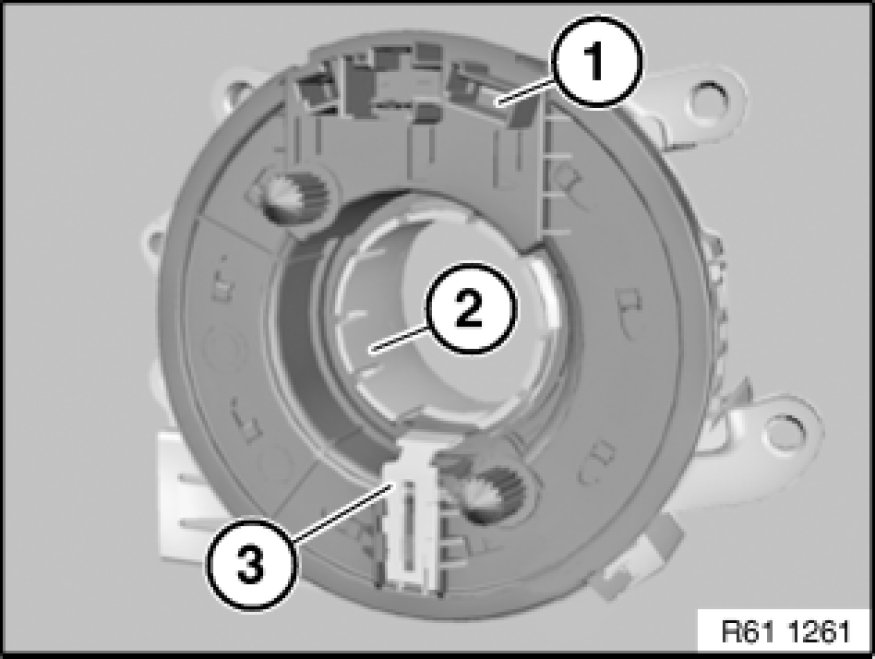 1
2
3
R61 1261