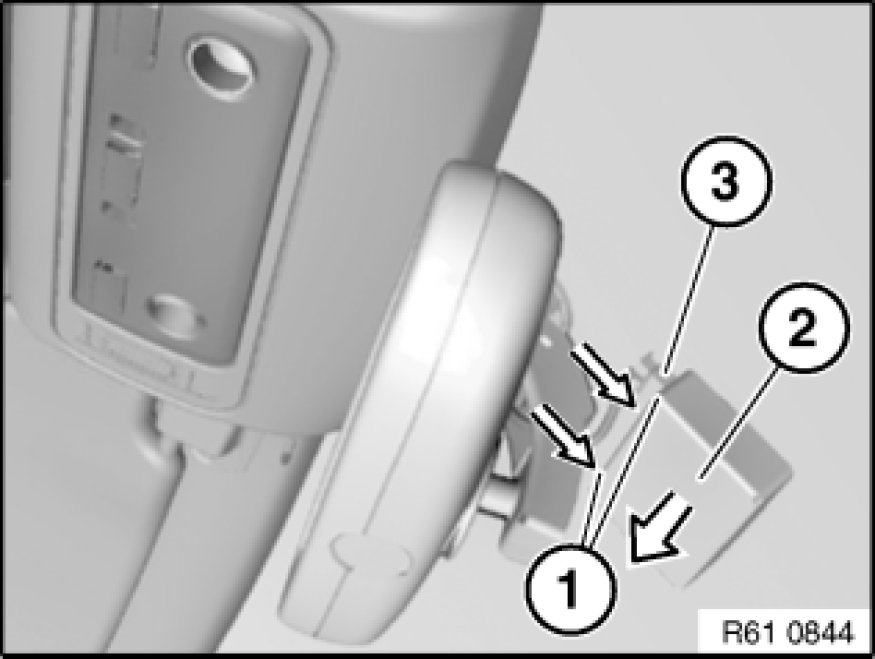 3
2
1
R61 0844