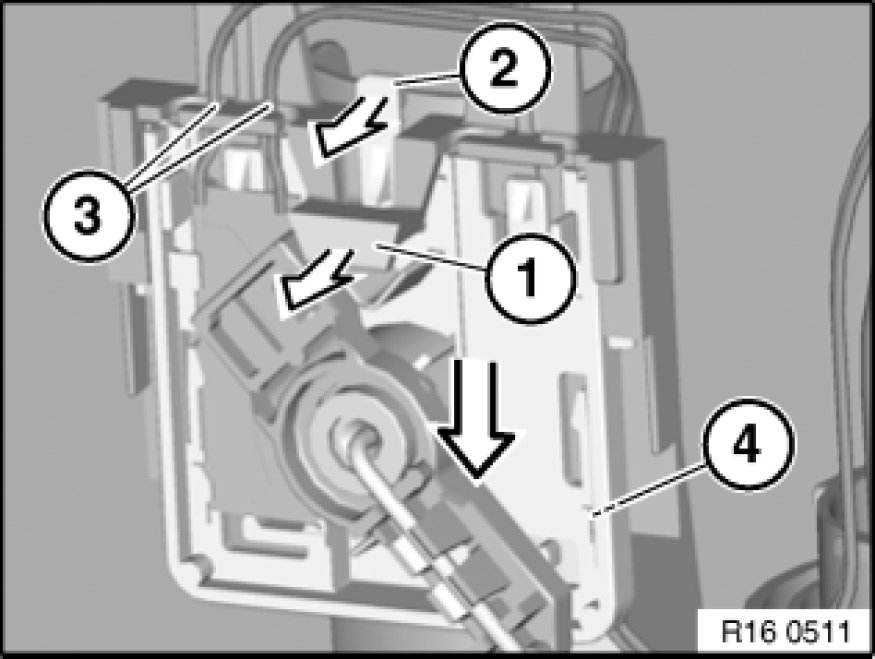 2
3
1
4
R16 0511