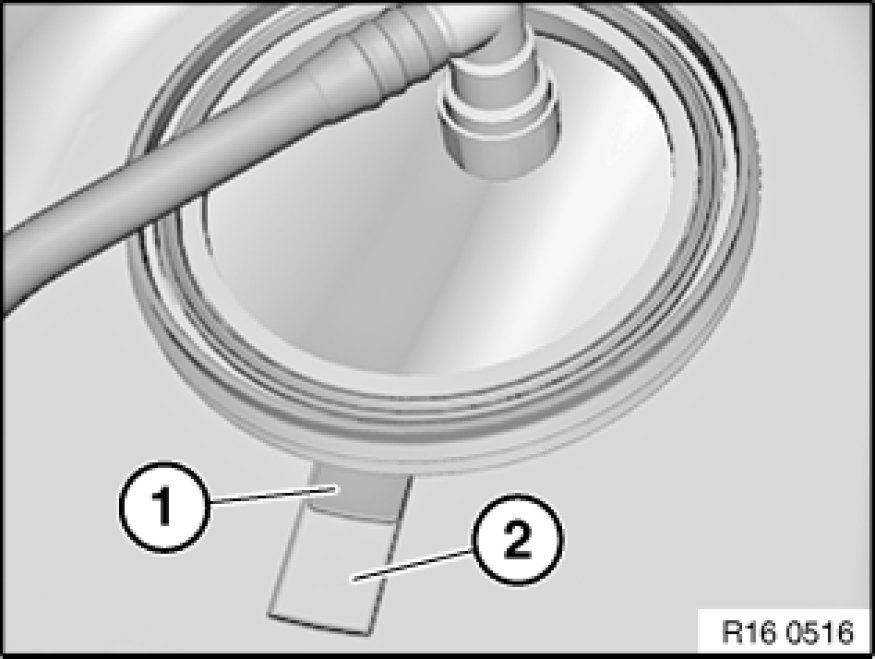 1
2
R16 0516