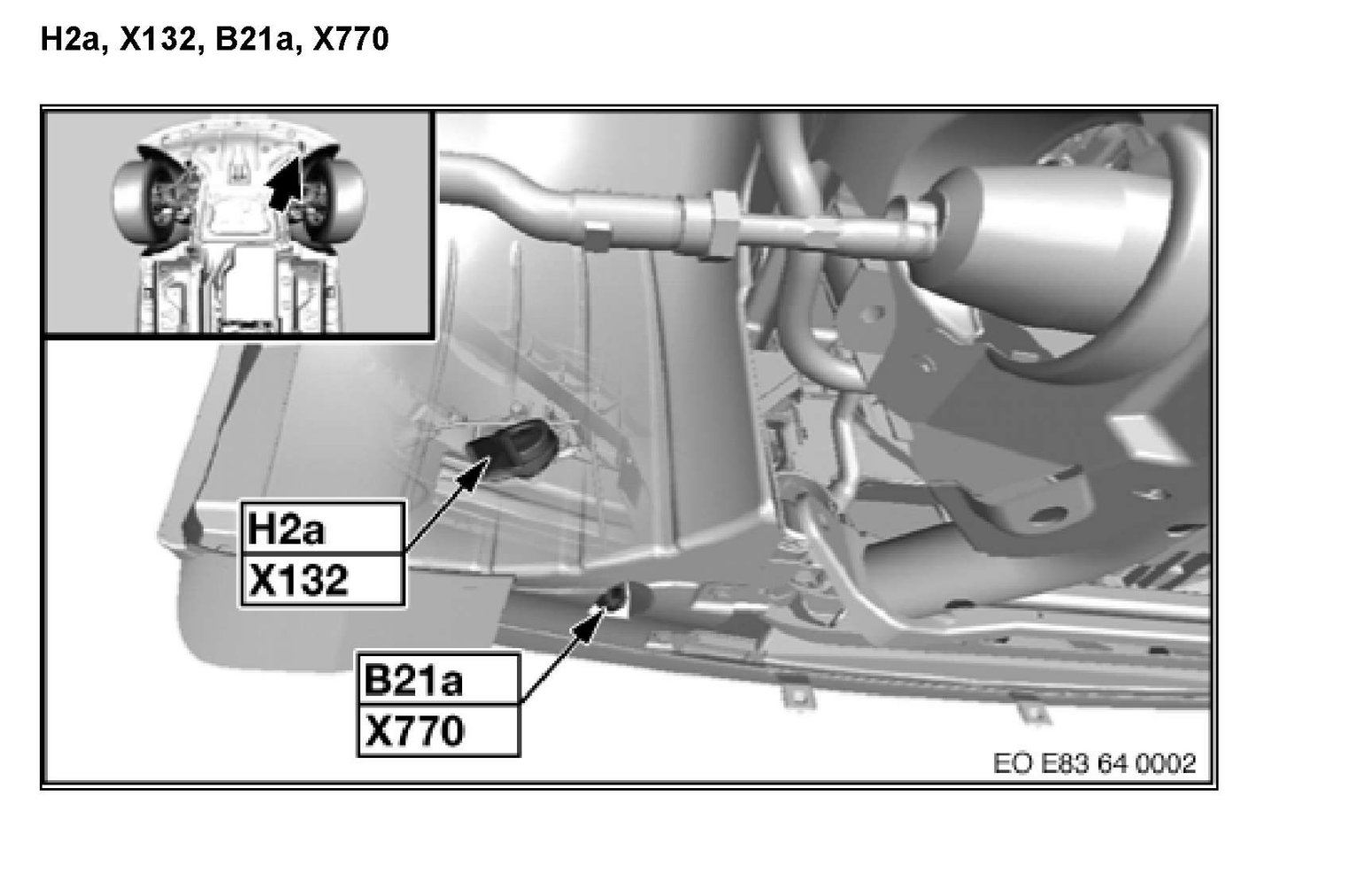 H2a, X132, B21a, X770

H2a
X132

B21a
X770

EO E83 64 0002