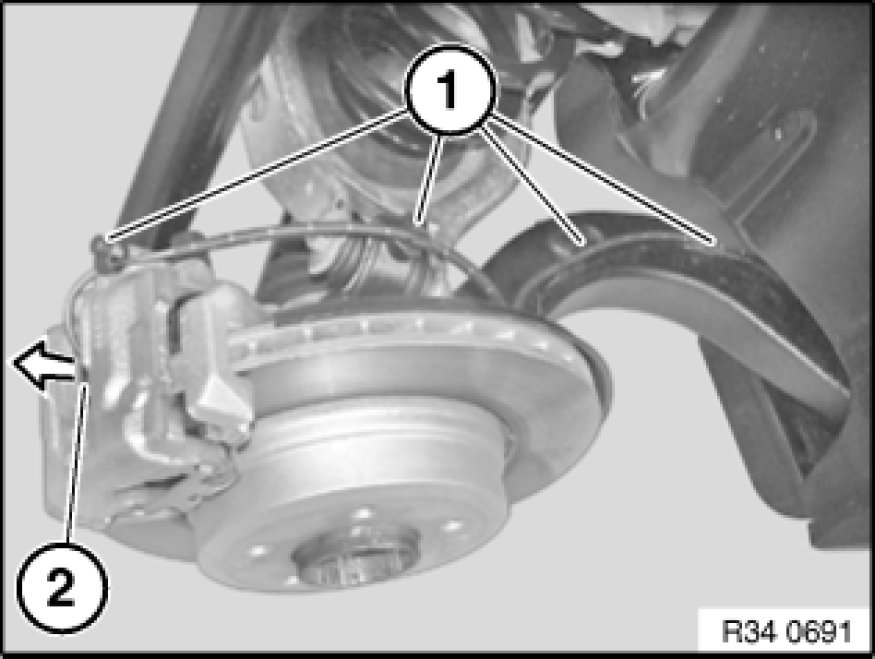 1
2
R34 0691