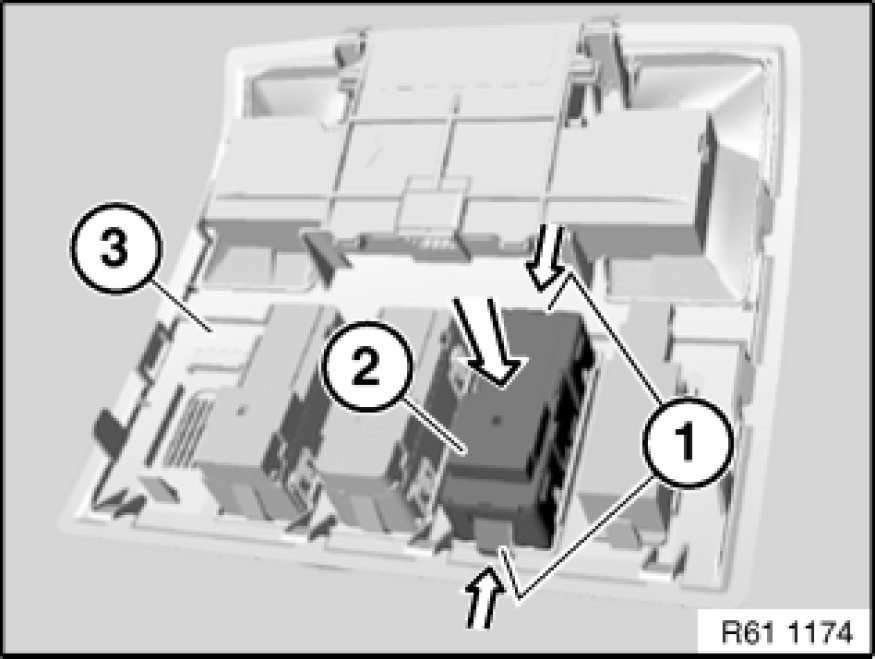 3
2
1
R61 1174