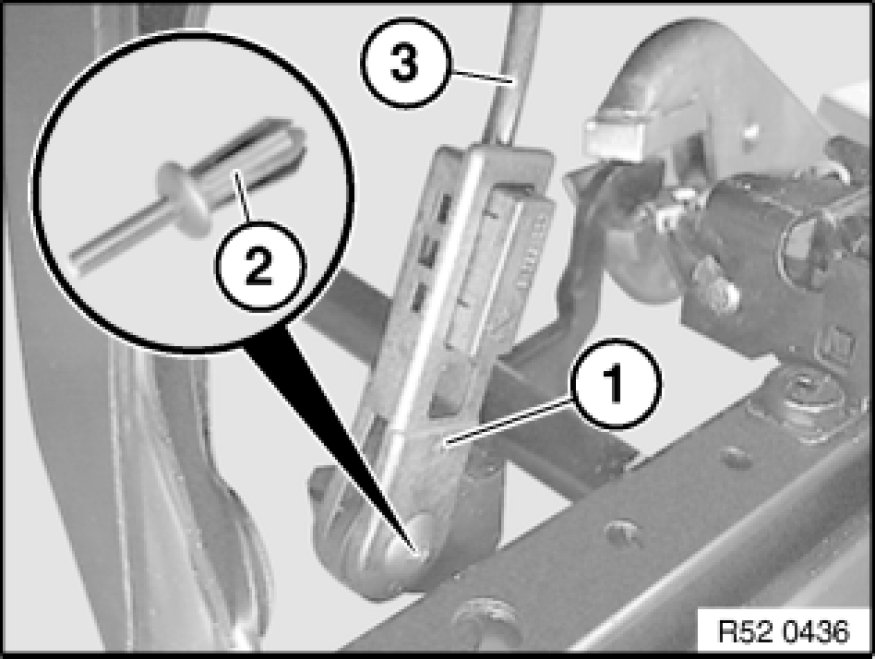 3
2
1
R52 0436