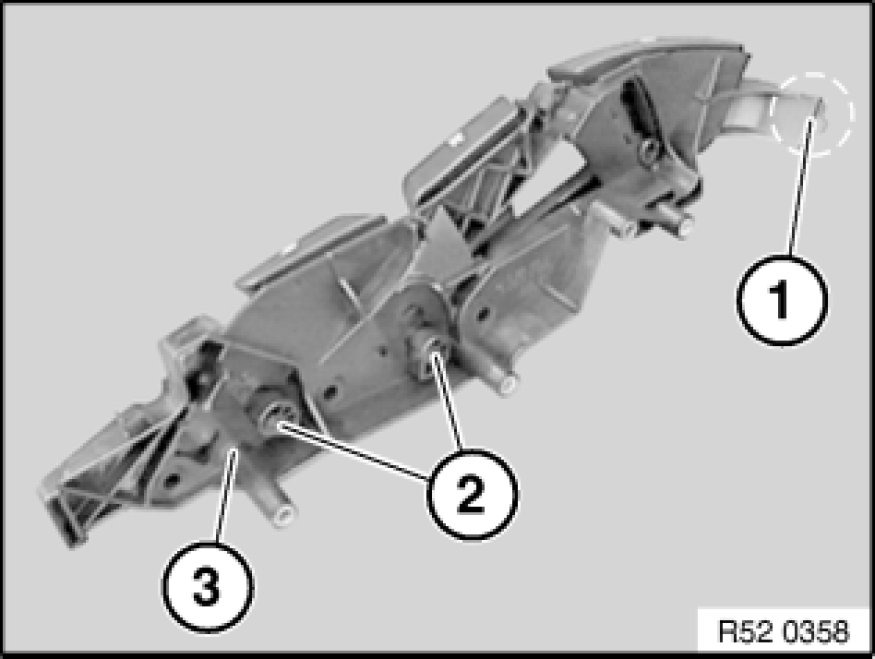 1

2

3

R52 0358