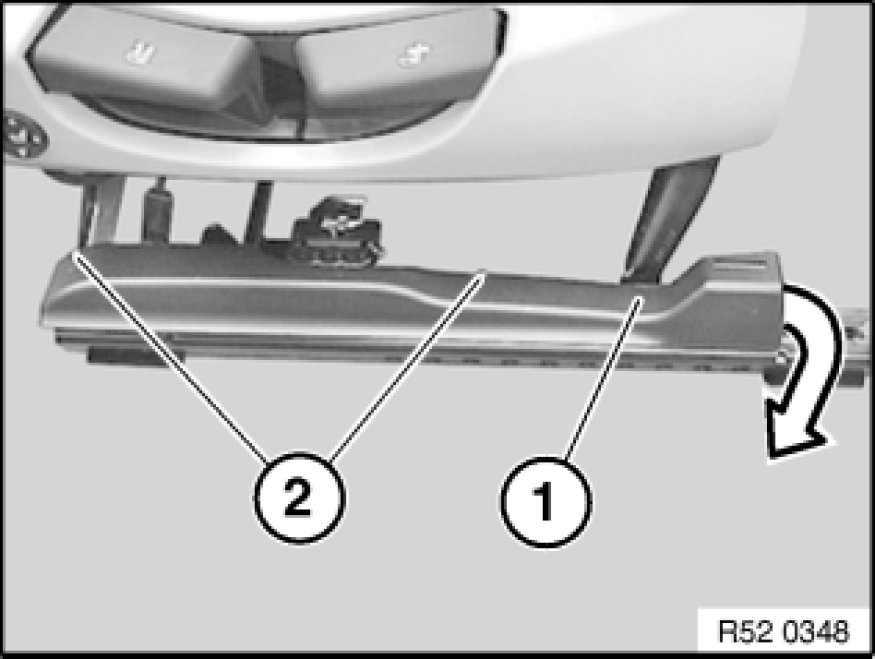 2
1
R52 0348