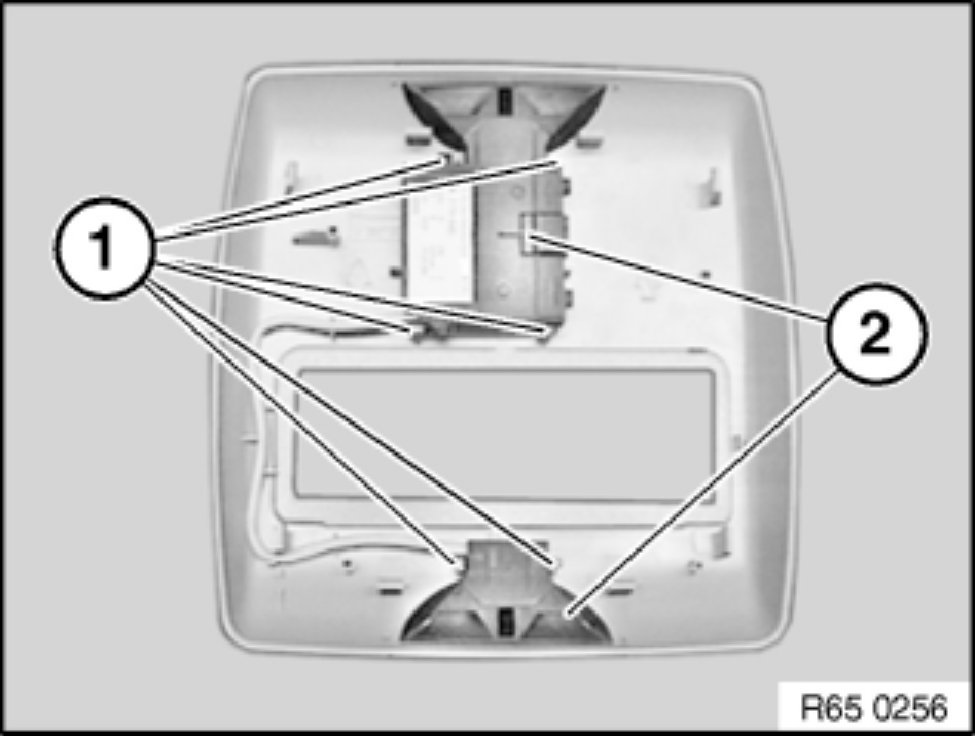 1
2
R65 0256