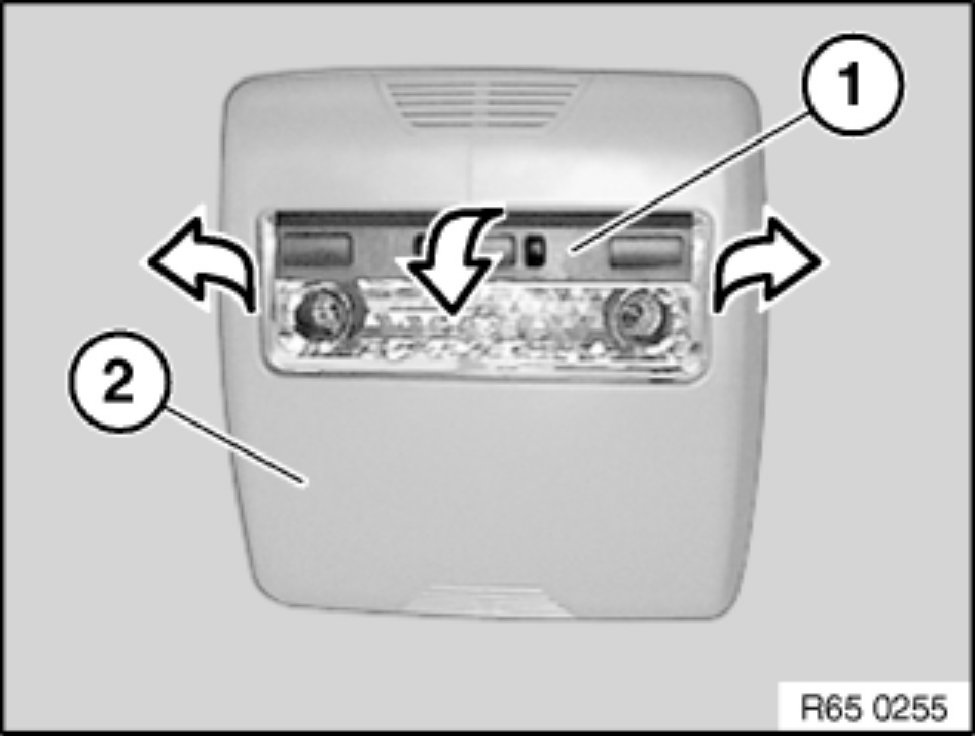 1
2
R65 0255