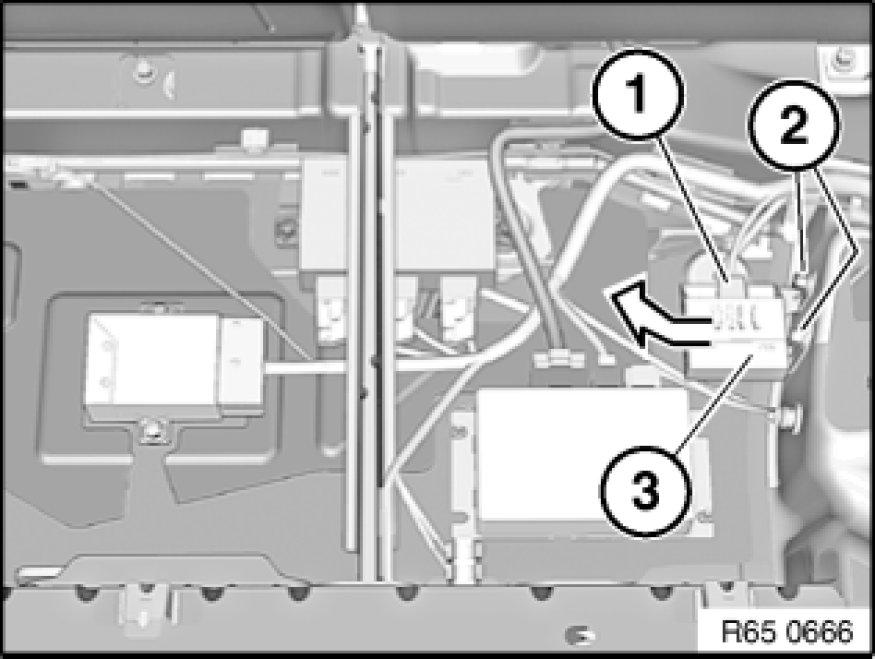 1
2
3
R65 0666