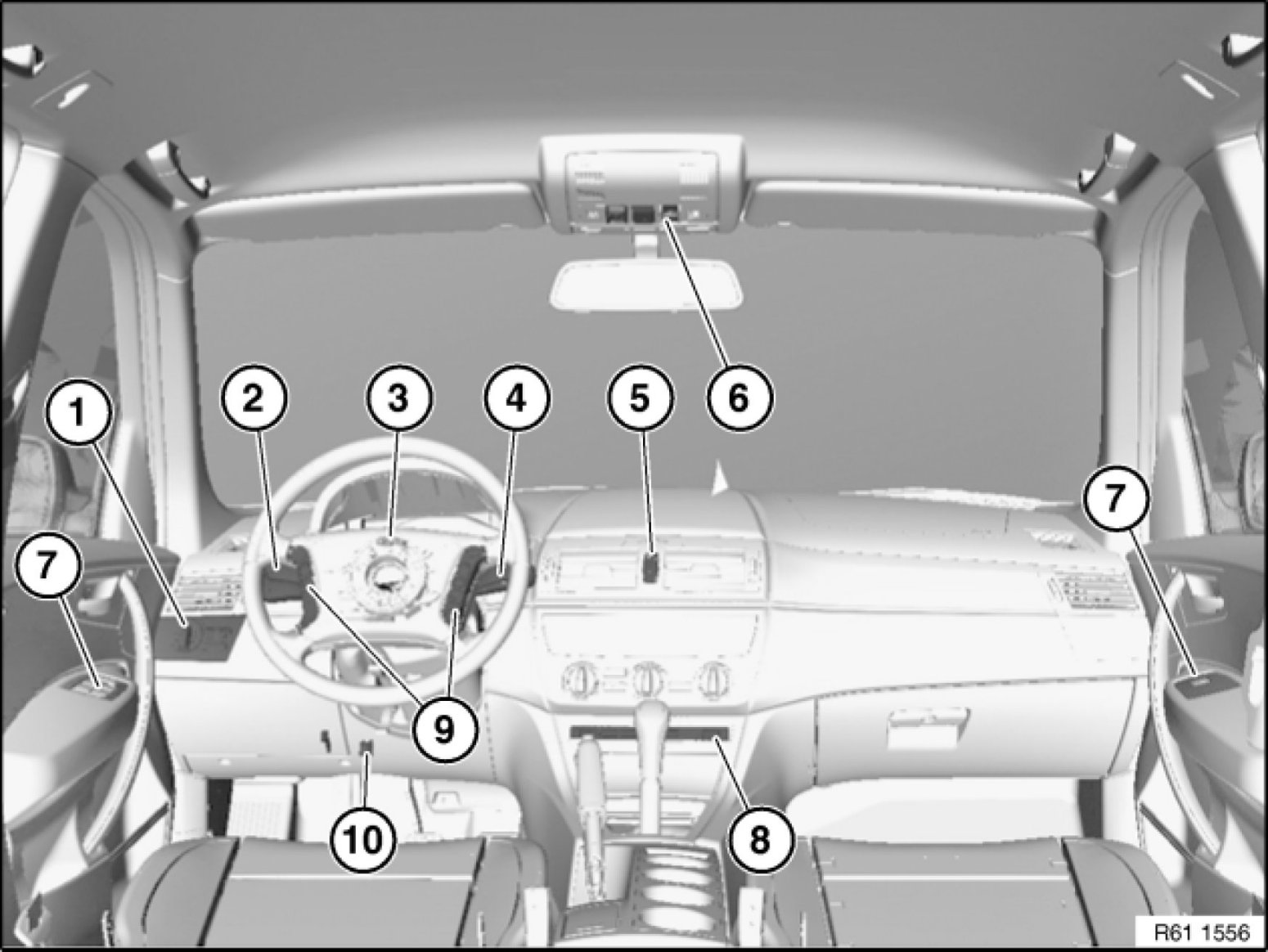 1
2
3
4
5
6
7
7
9
10
8
R61 1556