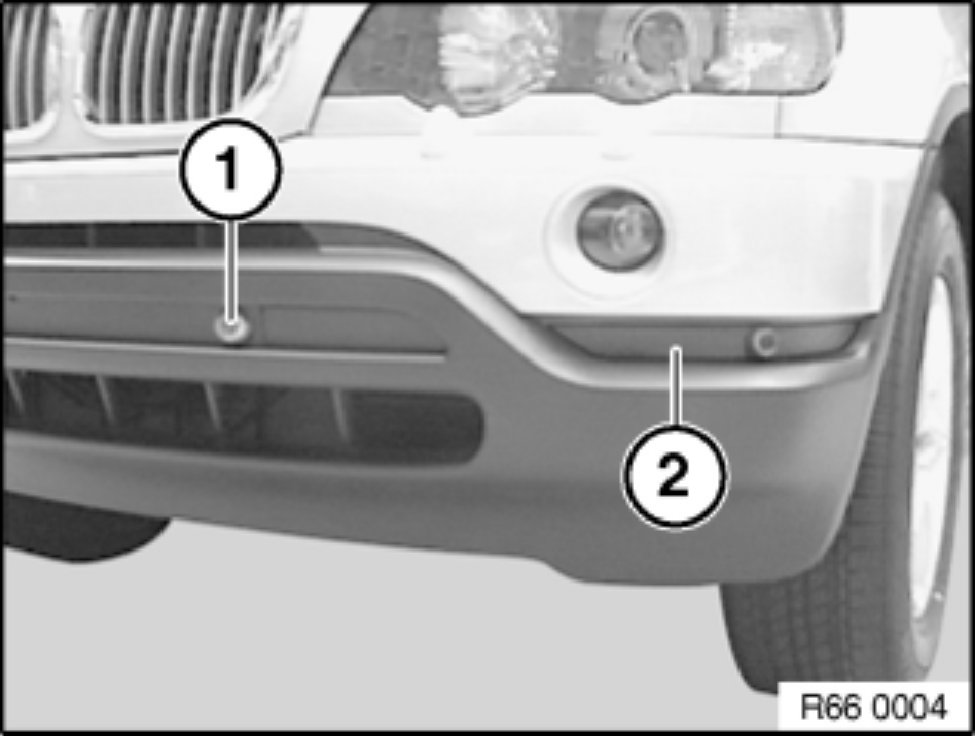 1
2
R66 0004