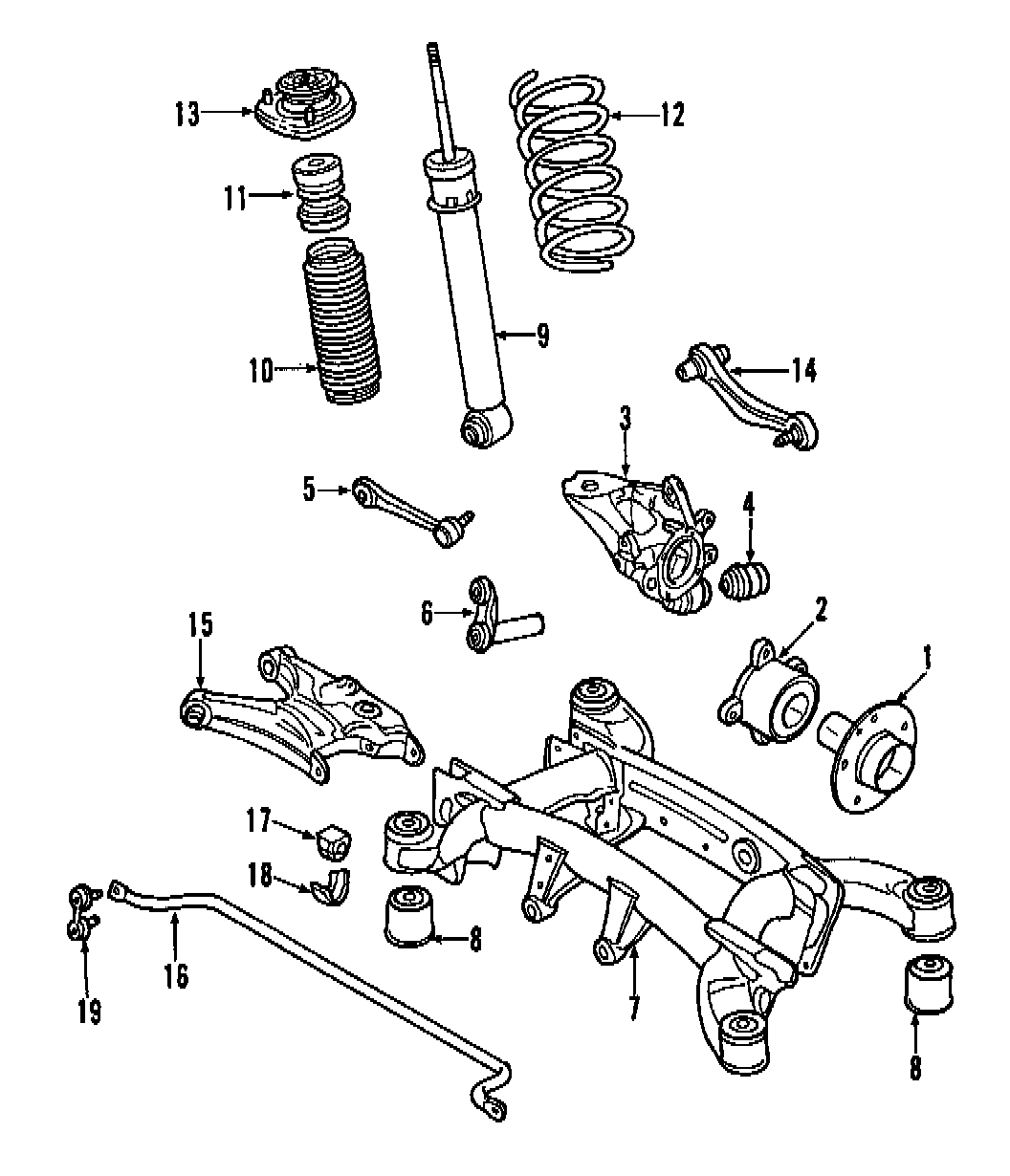 13
12
11
9
10
14
3
5
4
6
2
15
1
17
18
8
19
16
7
8