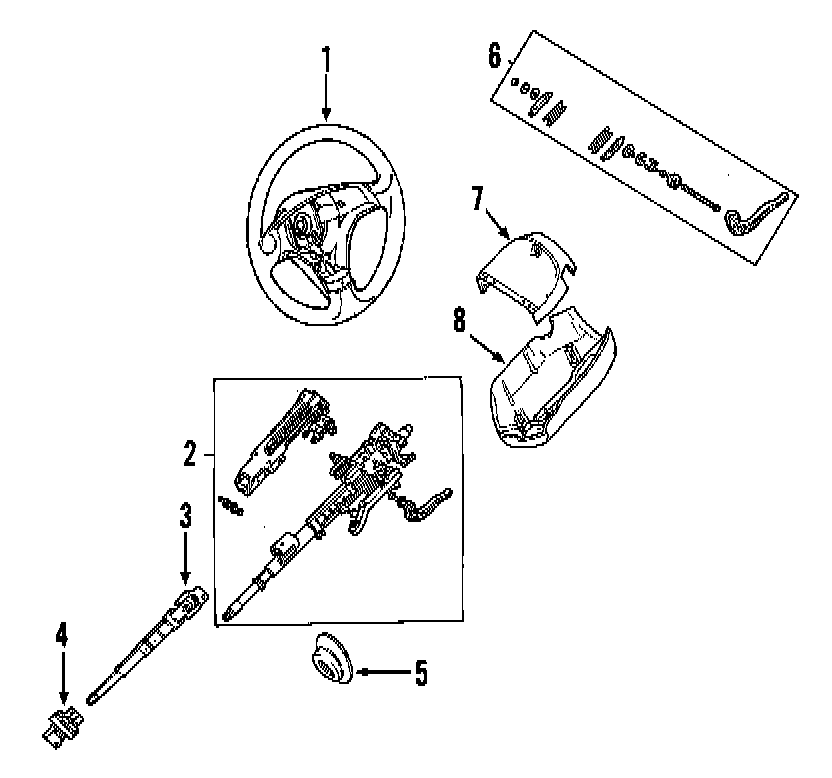 1
6
7
8
2
3
4
5