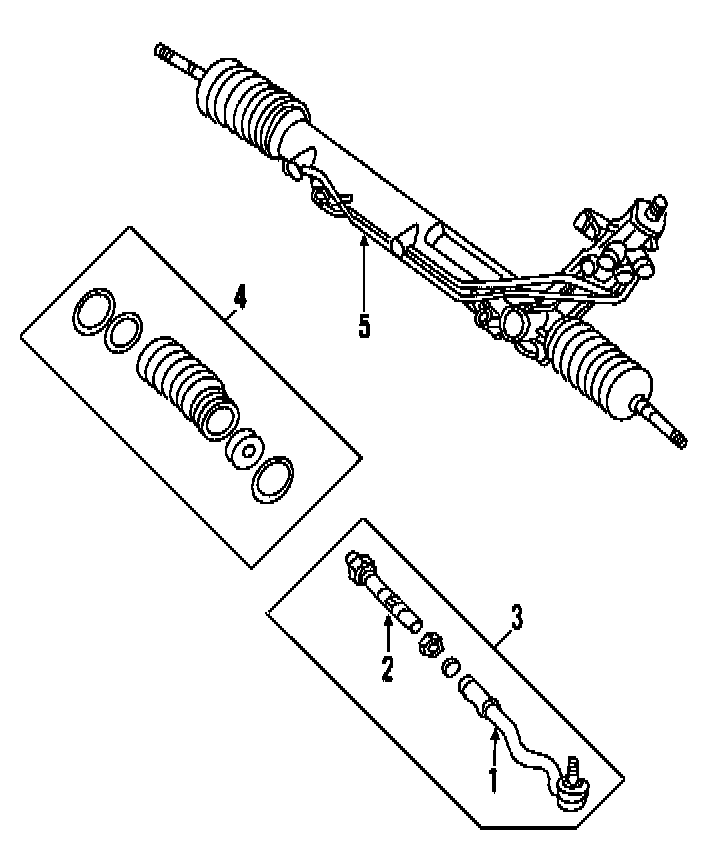 4
5
3
2
1