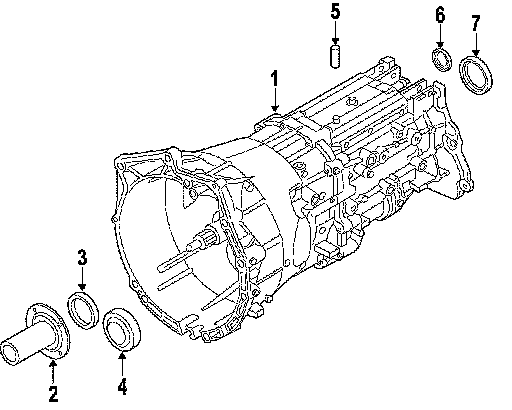 5
6
7
1
3
2
4