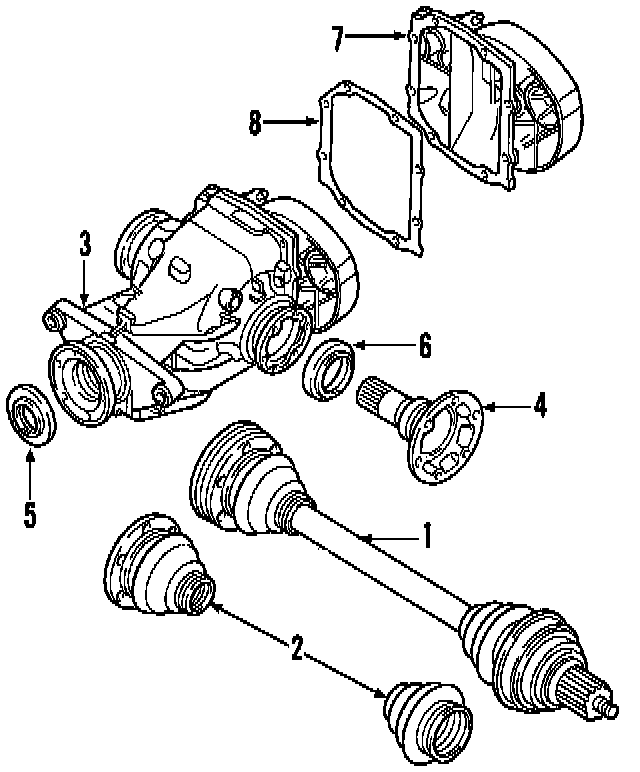 7
8
3
6
4
5
1
2