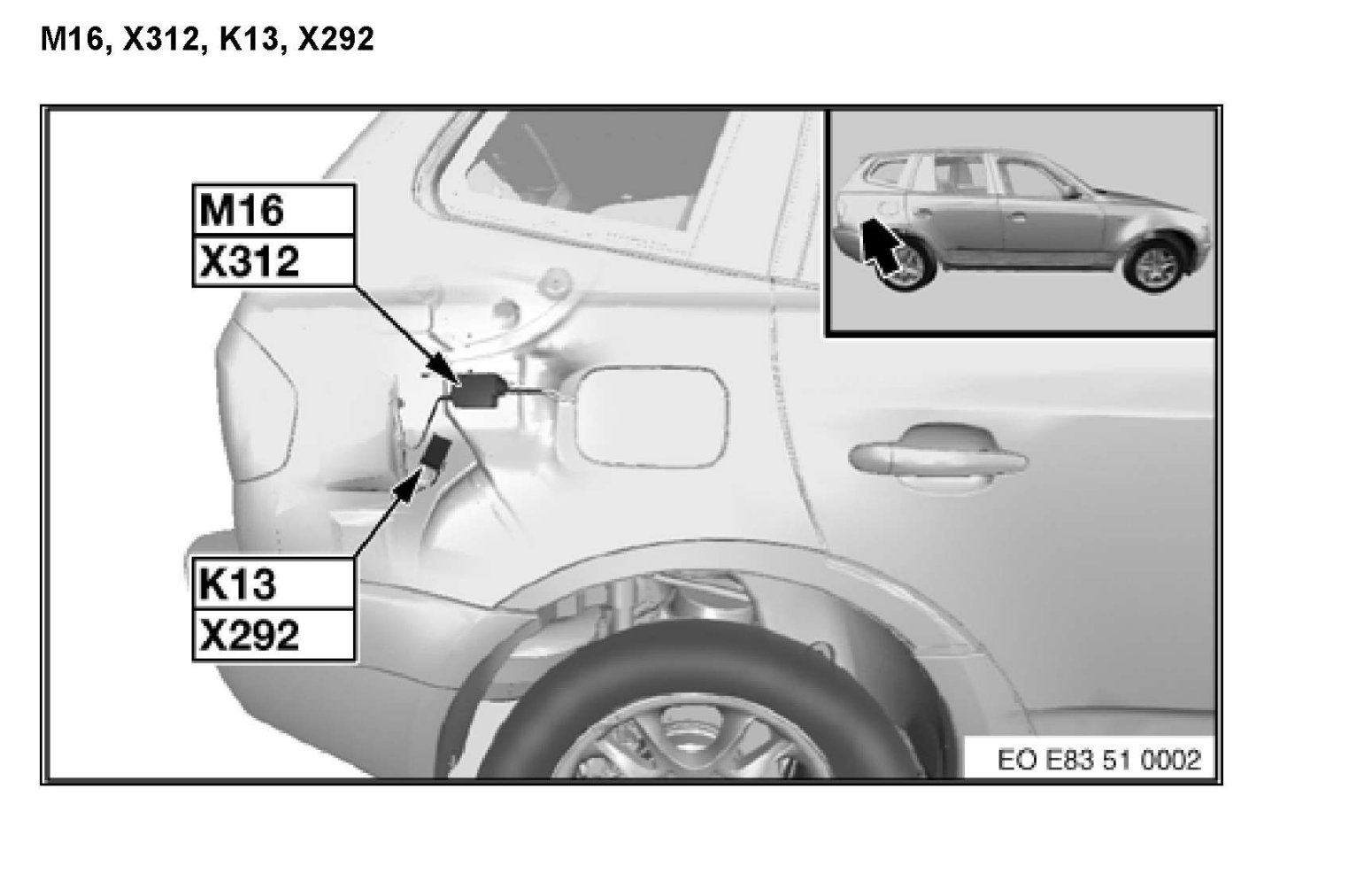 M16, X312, K13, X292

M16
X312

K13
X292

EO E83 51 0002