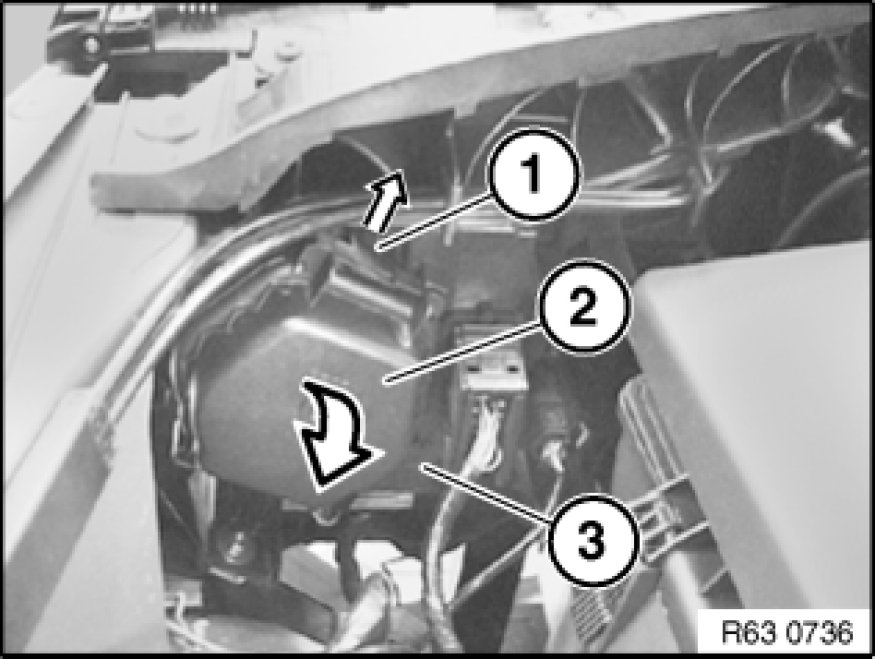 1
2
3
R63 0736