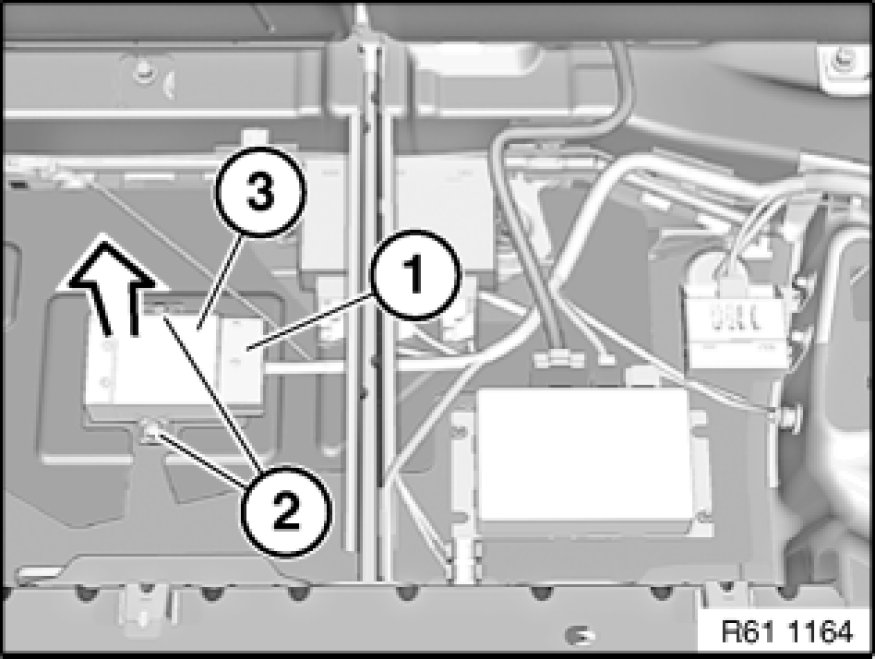 3
1
2
R61 1164