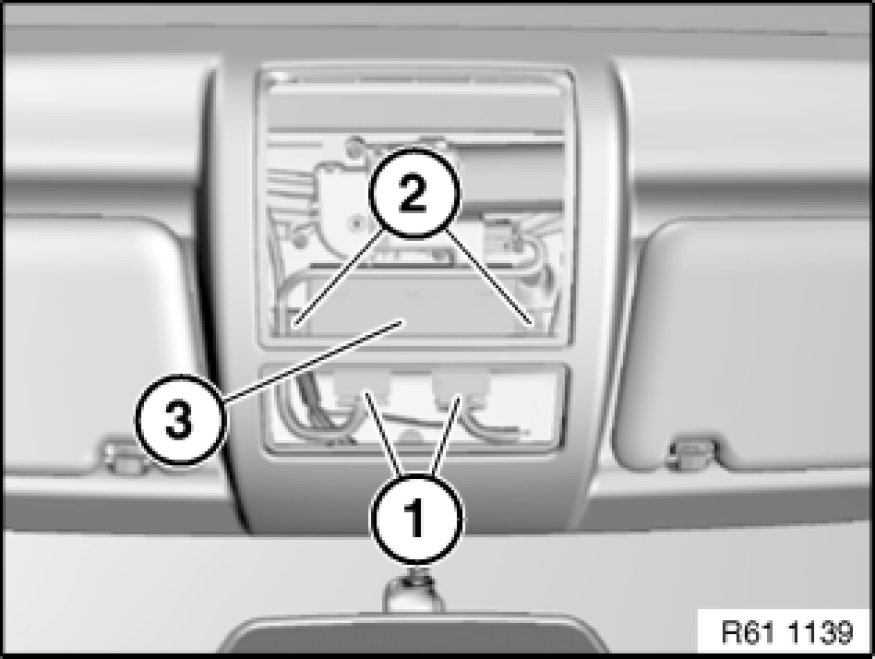 2
3
1
R61 1139