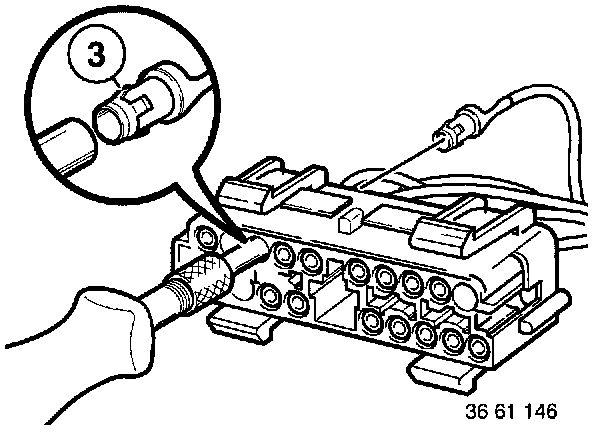 3

36 61 146