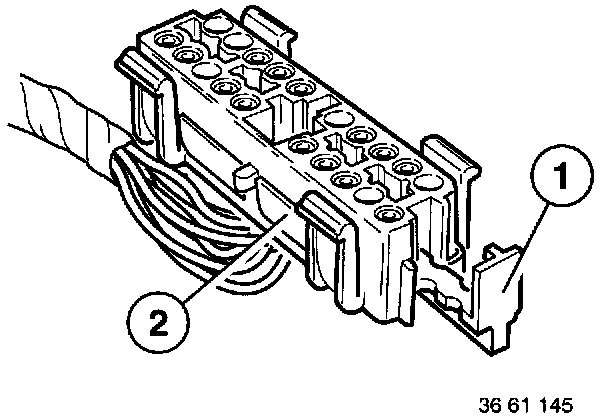 1

2

36 61 145