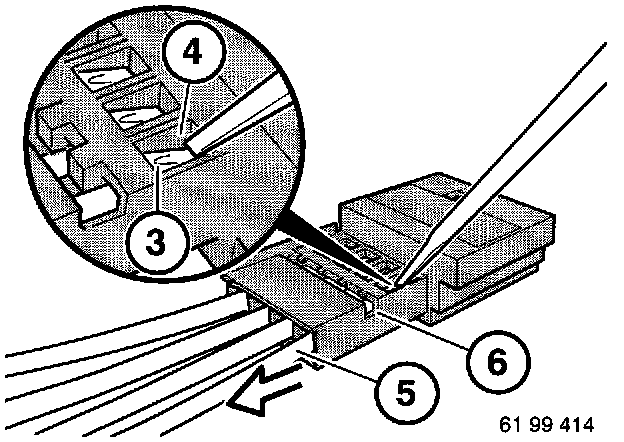 4
3
6
5
61 99 414