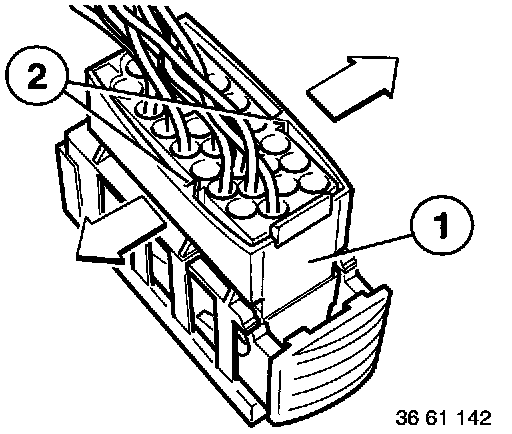 2
1
36 61 142