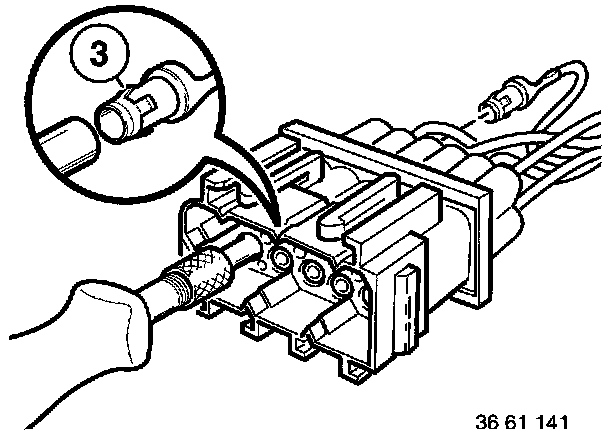 3

36 61 141