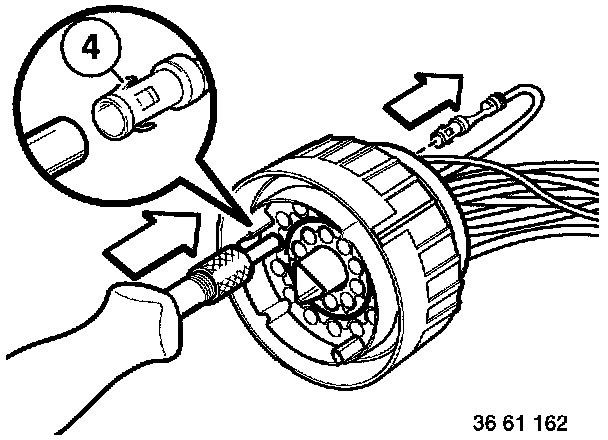 4

36 61 162