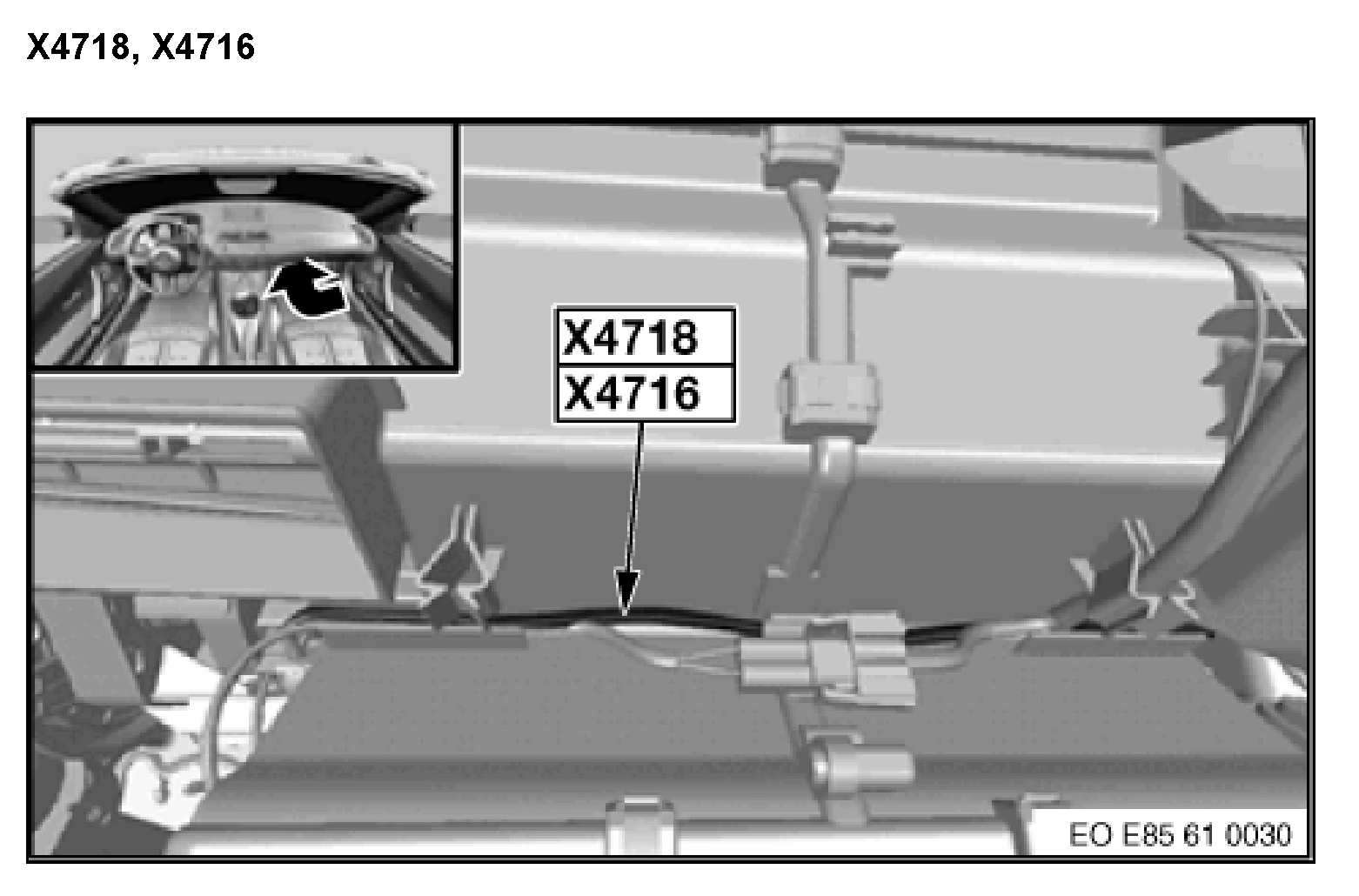 X4718, X4716

X4718
X4716

EO E85 61 0030