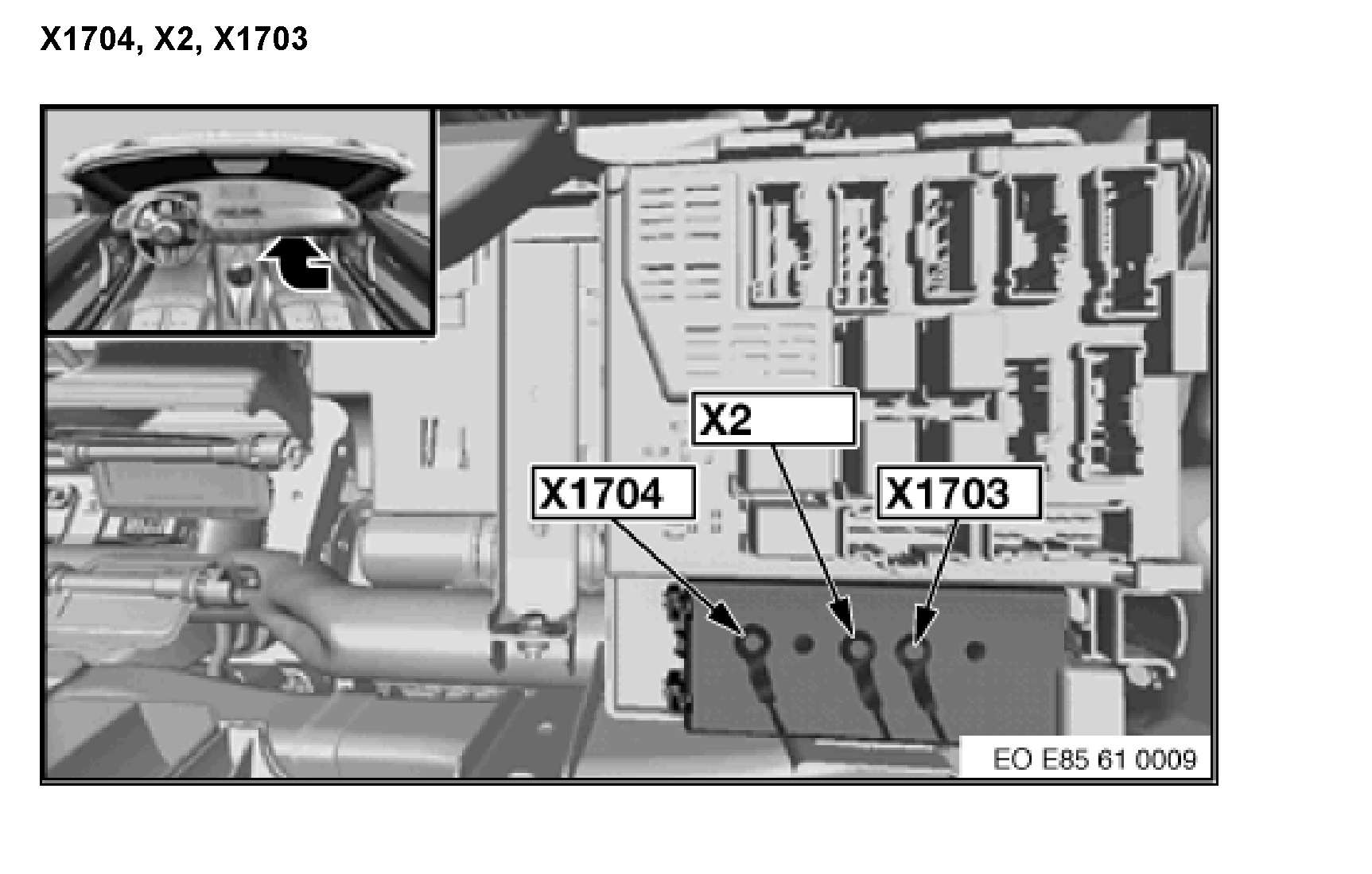 X1704, X2, X1703

X2

X1704

X1703

EO E85 61 0009